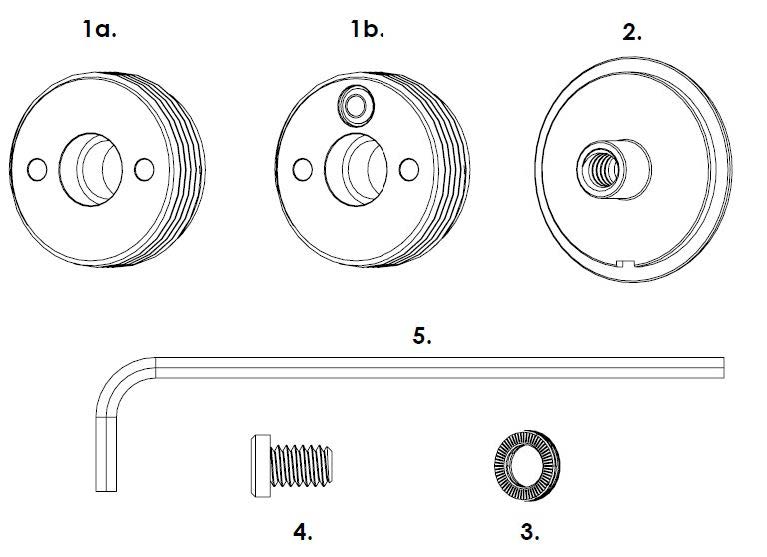 1a.

1b.

2.

5.

4.

3.